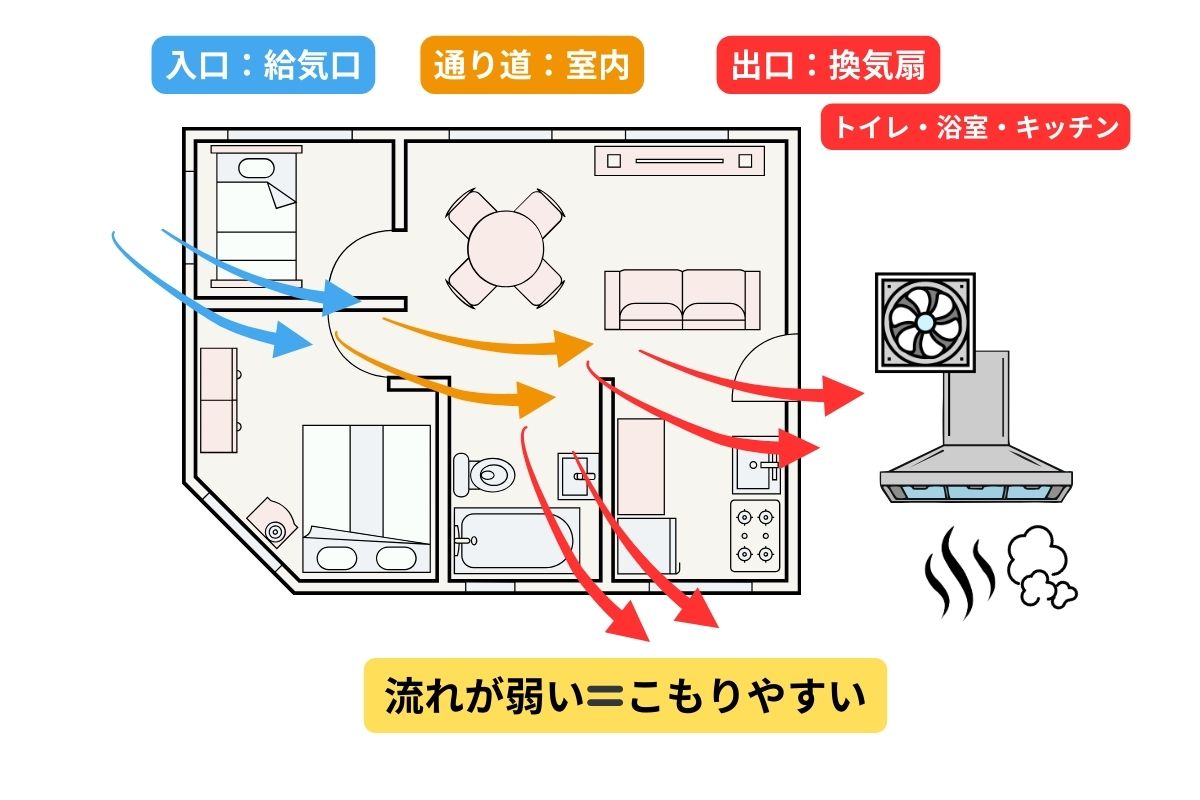 入口：給気口

通り道：室内

出口：換気扇

トイレ・浴室・キッチン

流れが弱い＝こもりやすい